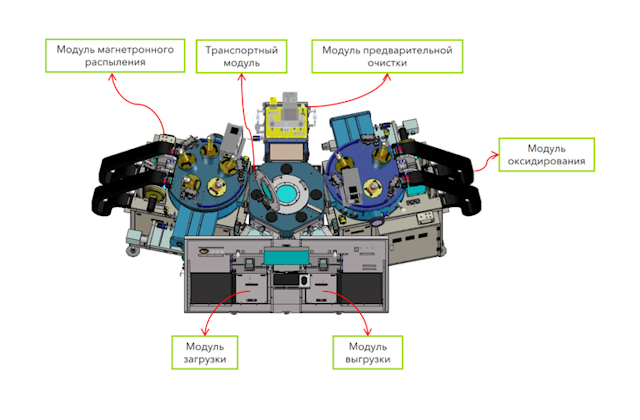 Модуль магнетронного распыления

Транспортный модуль

Модуль предварительной очистки

Модуль оксидирования

Модуль загрузки

Модуль выгрузки